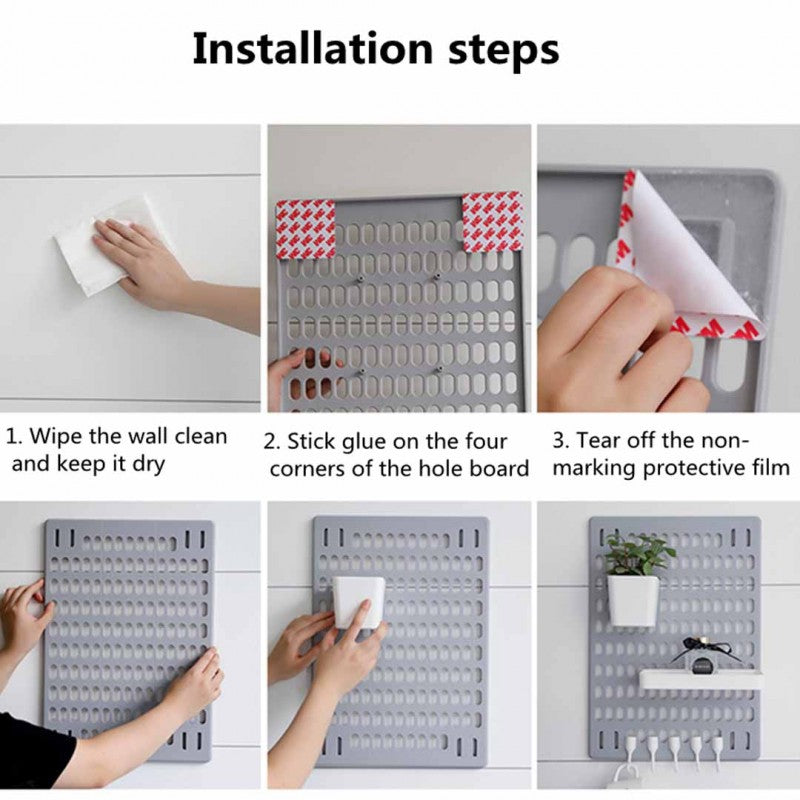 Installation steps

1. Wipe the wall clean and keep it dry

2. Stick glue on the four corners of the hole board

3. Tear off the non-marking protective film