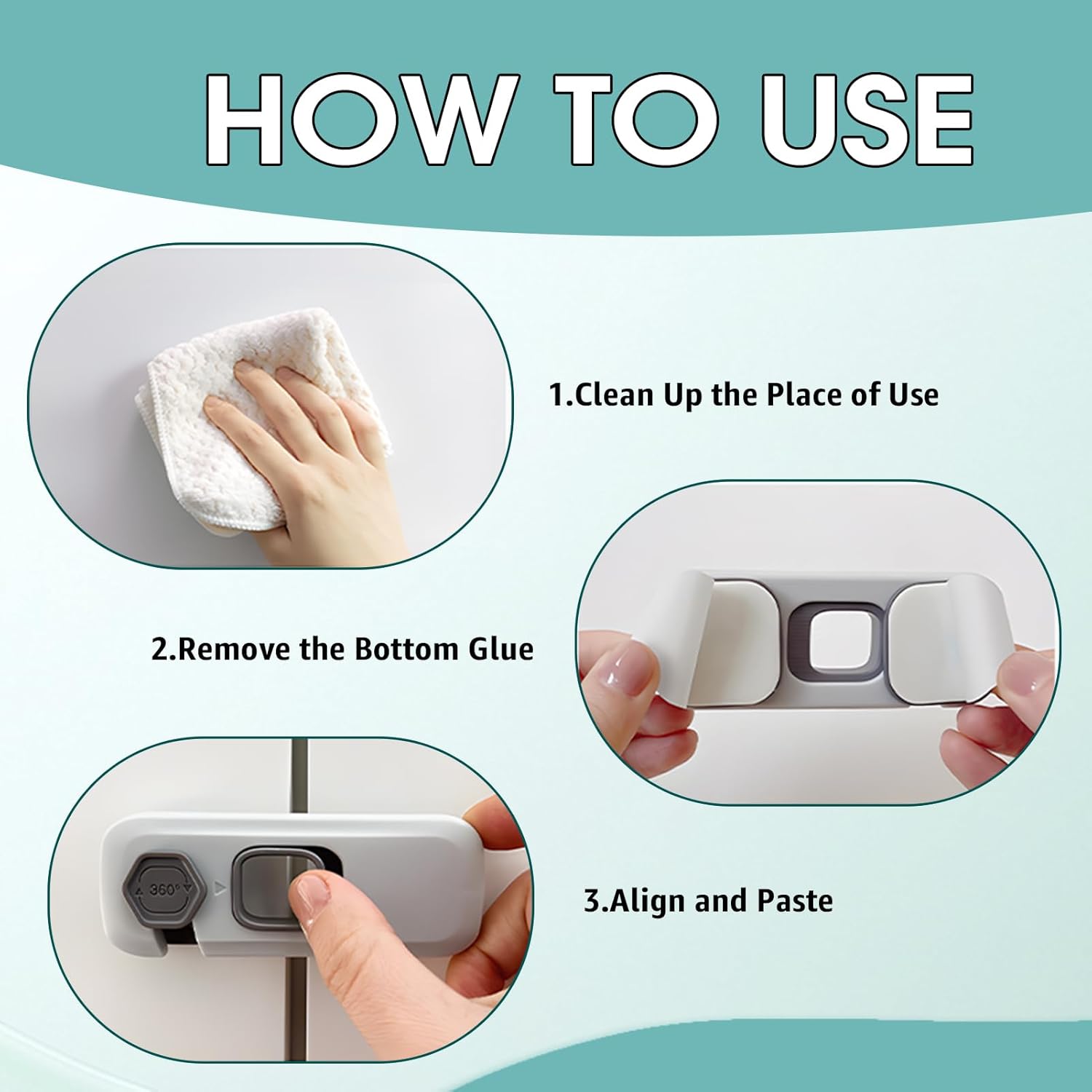 HOW TO USE

1.Clean Up the Place of Use

2.Remove the Bottom Glue

360°

3.Align and Paste